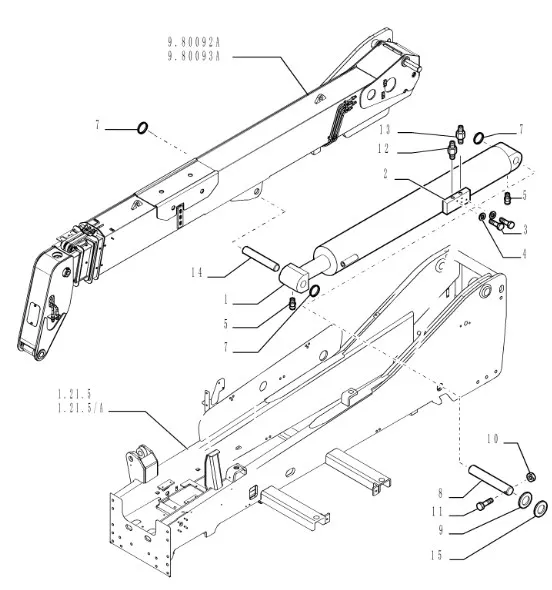 9.80092A
9.80093A
7
13
7
12
2
5
3
4
14
1
5
7
1.21.5
1.21.5/A
10
8
11
9
15